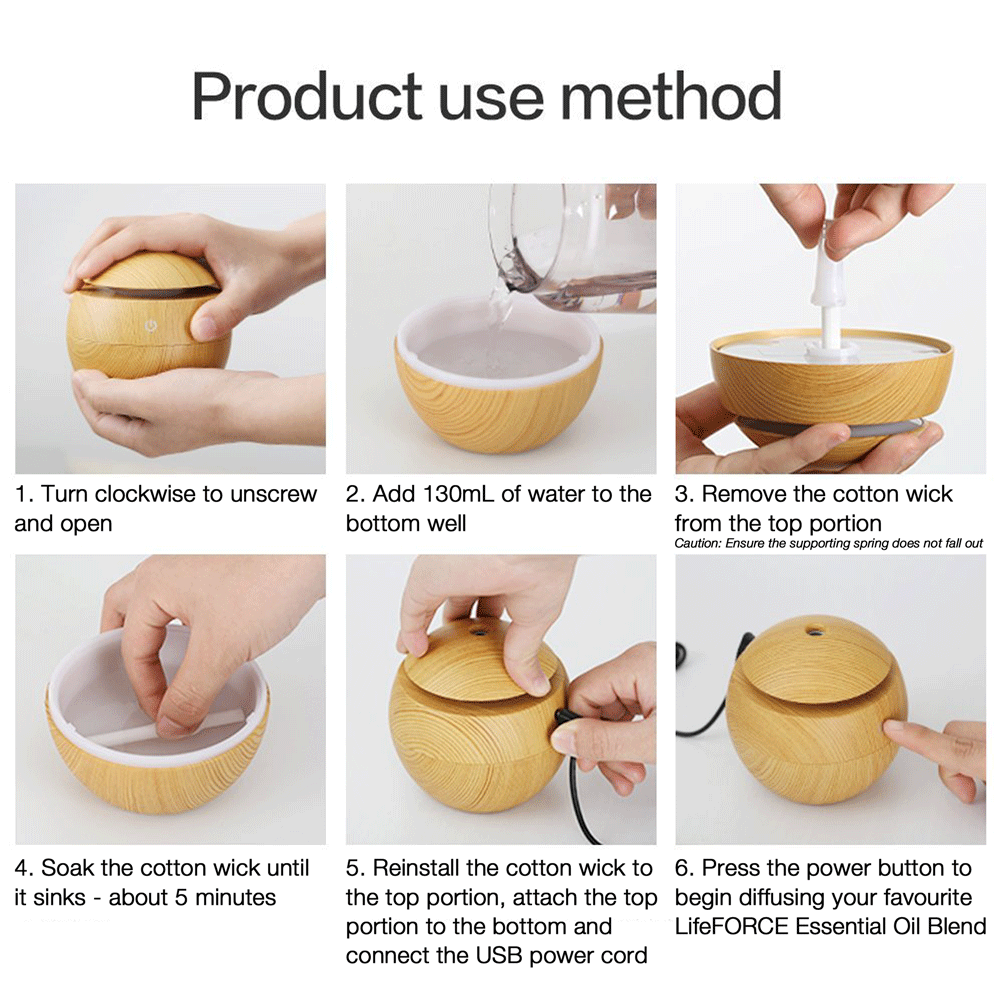 Product use method

1. Turn clockwise to unscrew and open

2. Add 130mL of water to the bottom well

3. Remove the cotton wick from the top portion
Caution: Ensure the supporting spring does not fall out

4. Soak the cotton wick until it sinks - about 5 minutes

5. Reinstall the cotton wick to the top portion, attach the top portion to the bottom and connect the USB power cord

6. Press the power button to begin diffusing your favourite LifeFORCE Essential Oil Blend